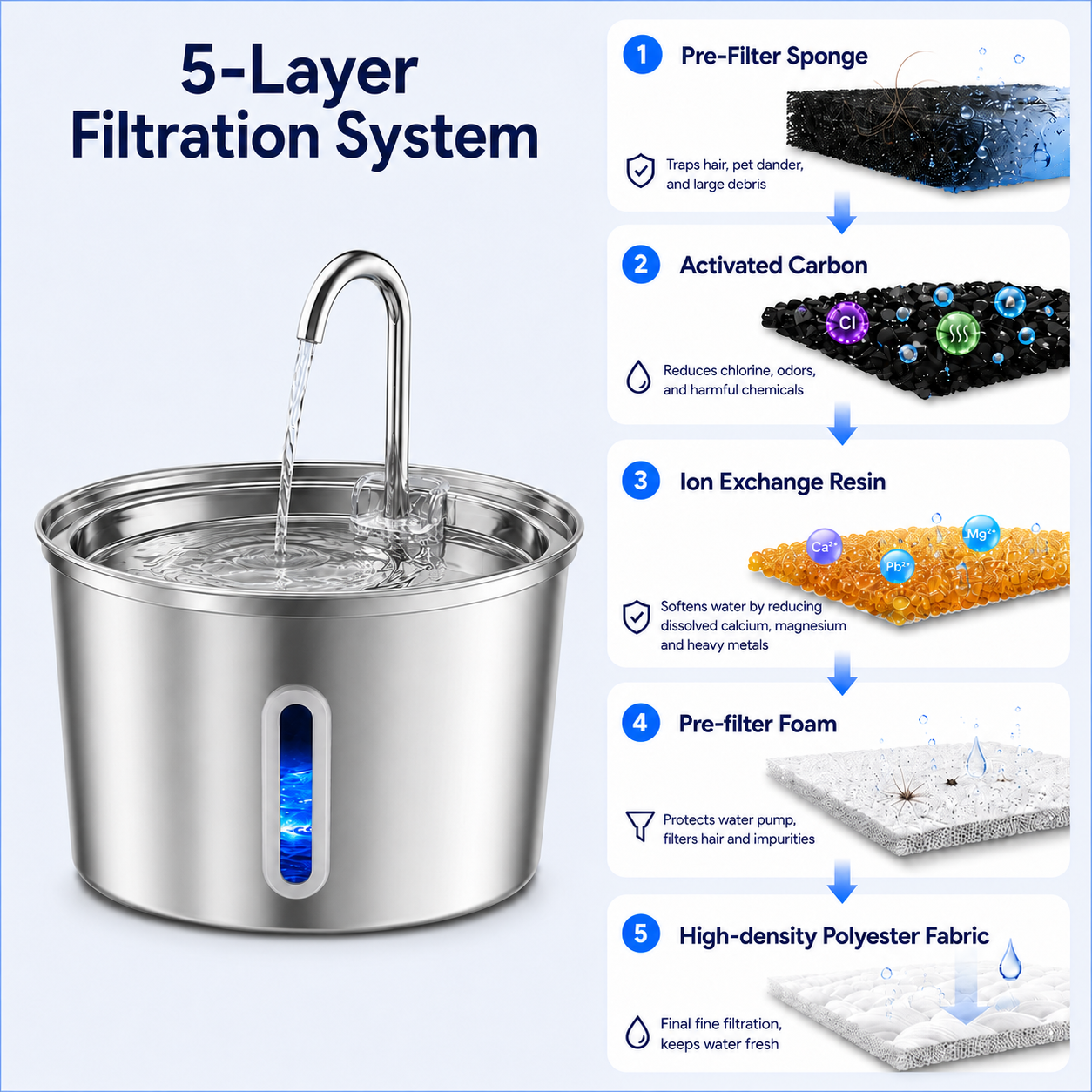 5-Layer Filtration System

1 Pre-Filter Sponge

Traps hair, pet dander, and large debris

2 Activated Carbon

Cl

Reduces chlorine, odors, and harmful chemicals

3 Ion Exchange Resin

$Ca^{2+}$ $Pb^{2+}$ $Mg^{2+}$

Softens water by reducing dissolved calcium, magnesium and heavy metals

4 Pre-filter Foam

Protects water pump, filters hair and impurities

5 High-density Polyester Fabric

Final fine filtration, keeps water fresh